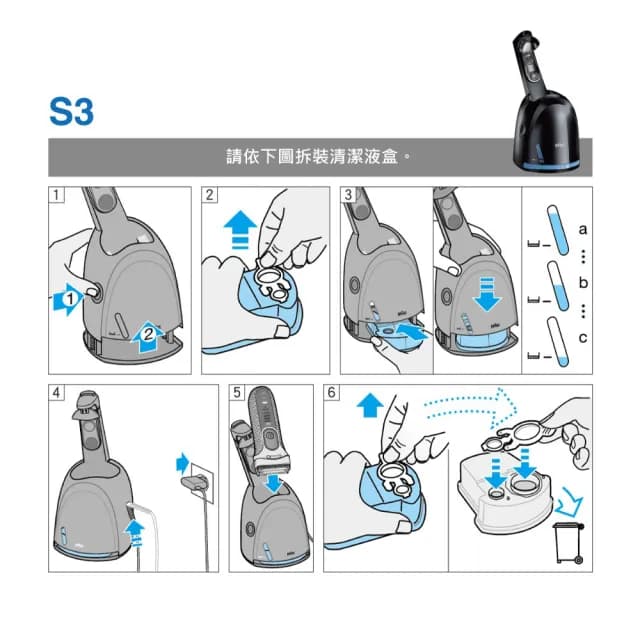 S3

請依下圖拆裝清潔液盒。

1

1

2

2

3

a

b

c

4

5

6