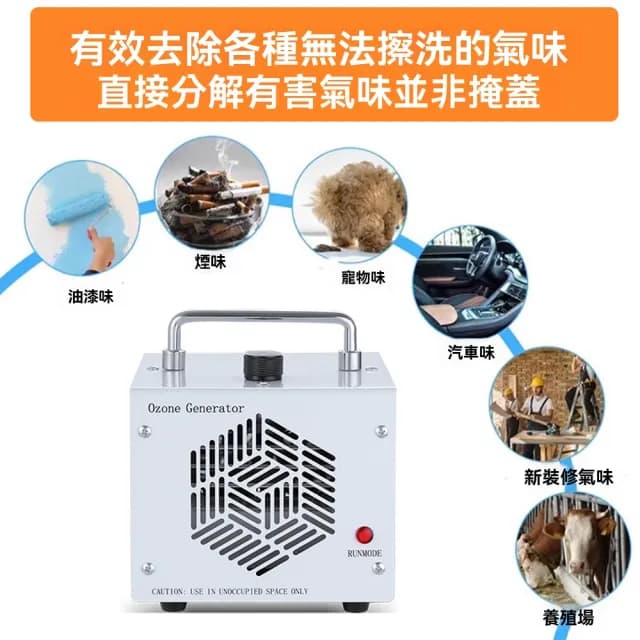 有效去除各種無法擦洗的氣味
直接分解有害氣味並非掩蓋

油漆味

煙味

寵物味

汽車味

新裝修氣味

養殖場

Ozone Generator

RUNMODE

CAUTION: USE IN UNOCCUPIED SPACE ONLY