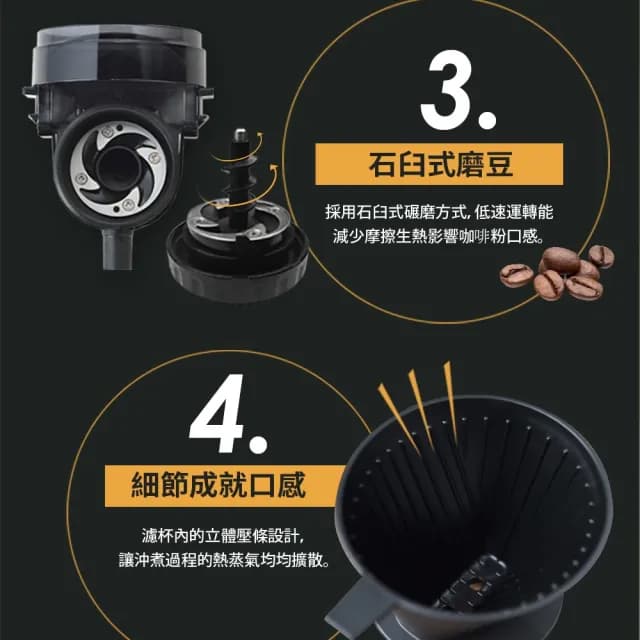 3.

石臼式磨豆

採用石臼式碾磨方式，低速運轉能減少摩擦生熱影響咖啡粉口感。

4.

細節成就口感

濾杯內的立體壓條設計，讓沖煮過程的熱蒸氣均均擴散。