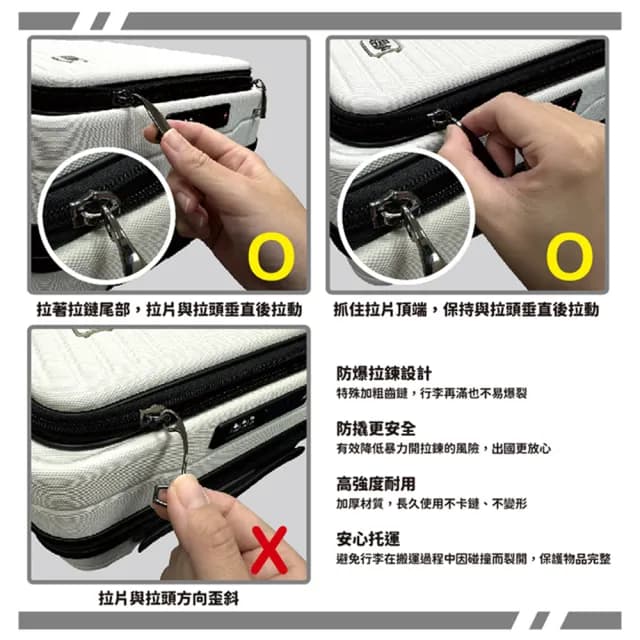 O

拉著拉鏈尾部，拉片與拉頭垂直後拉動

O

抓住拉片頂端，保持與拉頭垂直後拉動

X

拉片與拉頭方向歪斜

防爆拉鍊設計
特殊加粗齒鏈，行李再滿也不易爆裂

防撬更安全
有效降低暴力開拉鍊的風險，出國更放心

高強度耐用
加厚材質，長久使用不卡鏈、不變形

安心托運
避免行李在搬運過程中因碰撞而裂開，保護物品完整