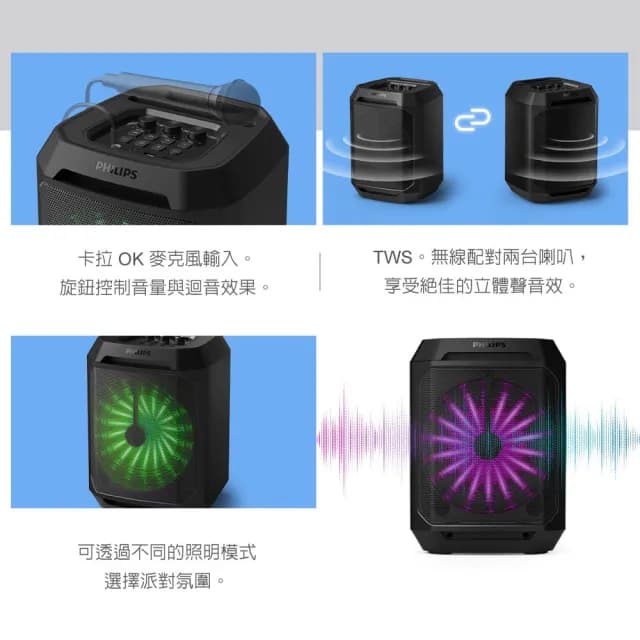 PHILIPS

卡拉 OK 麥克風輸入。
旋鈕控制音量與迴音效果。

TWS。無線配對兩台喇叭，
享受絕佳的立體聲音效。

PHILIPS

PHILIPS

可透過不同的照明模式
選擇派對氛圍。