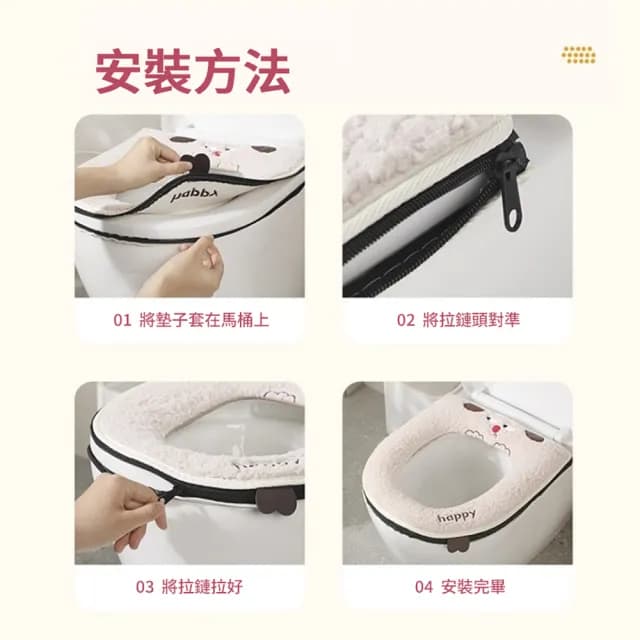 安裝方法

happy

01 將墊子套在馬桶上

02 將拉鏈頭對準

03 將拉鏈拉好

happy

04 安裝完畢