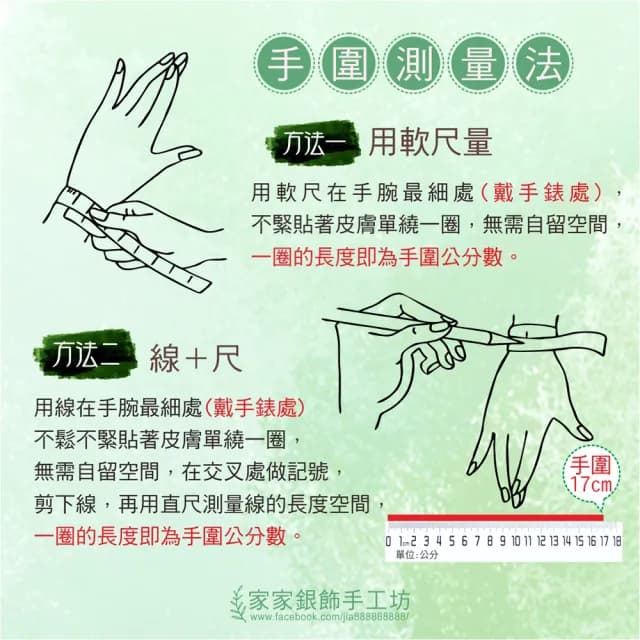 手圍測量法

方法一 用軟尺量

用軟尺在手腕最細處（戴手錶處），不緊貼著皮膚單繞一圈，無需自留空間，一圈的長度即為手圍公分數。

方法二 線＋尺

用線在手腕最細處(戴手錶處)
不鬆不緊貼著皮膚單繞一圈，
無需自留空間，在交叉處做記號，
剪下線，再用直尺測量線的長度空間，
一圈的長度即為手圍公分數。

手圍 17cm

0 1cm 2 3 4 5 6 7 8 9 10 11 12 13 14 15 16 17 18
單位:公分

家家銀飾手工坊
www.facebook.com/jia888888888/