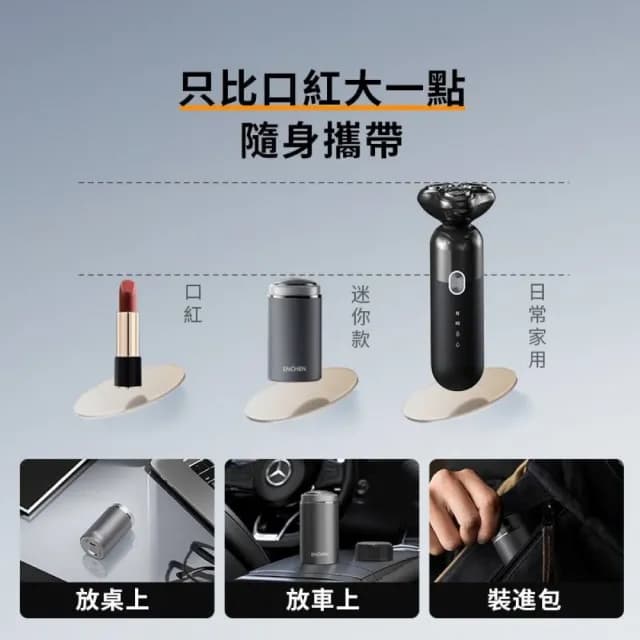 只比口紅大一點
隨身攜帶

口紅

ENCHEN

迷你款

日常家用

放桌上

ENCHEN

放車上

裝進包