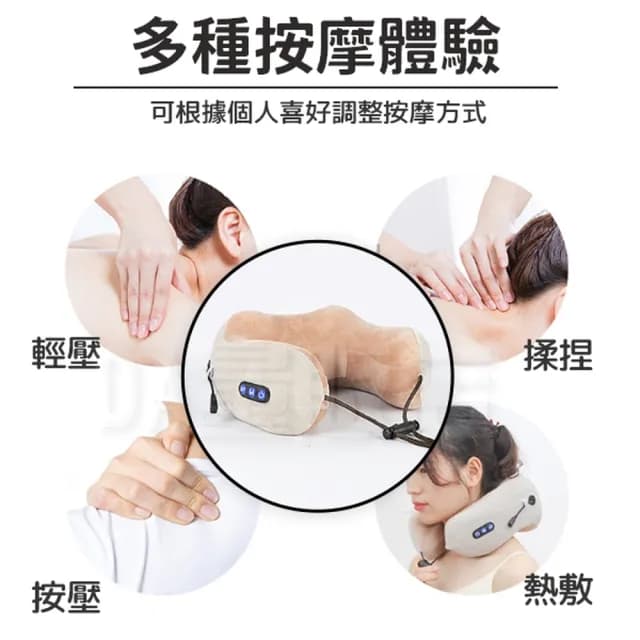 多種按摩體驗

可根據個人喜好調整按摩方式

輕壓

揉捏

按壓

熱敷