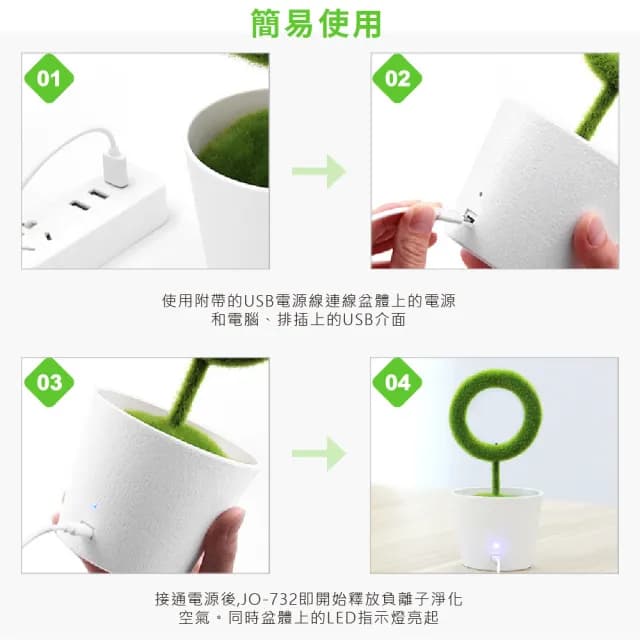 簡易使用

01

02

使用附帶的USB電源線連線盆體上的電源和電腦、排插上的USB介面

03

04

接通電源後,JO-732即開始釋放負離子淨化空氣。同時盆體上的LED指示燈亮起