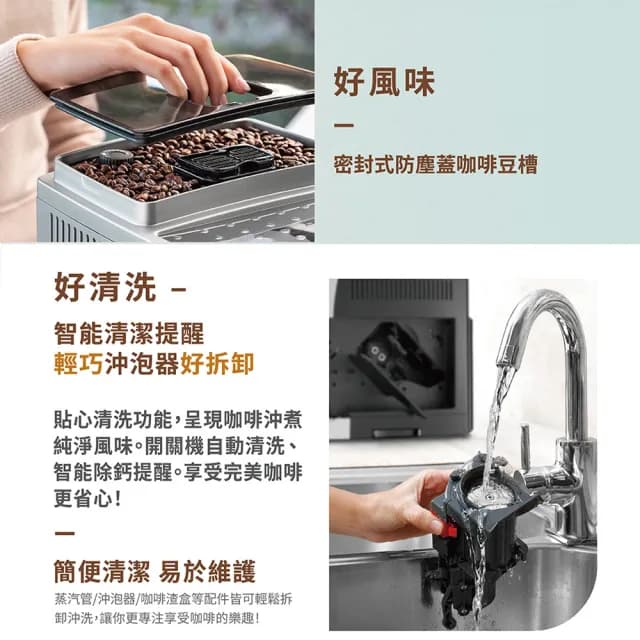 好風味

—

密封式防塵蓋咖啡豆槽

好清洗 –

智能清潔提醒
輕巧沖泡器好拆卸

貼心清洗功能，呈現咖啡沖煮純淨風味。開關機自動清洗、智能除鈣提醒。享受完美咖啡更省心！

—

簡便清潔 易於維護

蒸汽管/沖泡器/咖啡渣盒等配件皆可輕鬆拆卸沖洗，讓你更專注享受咖啡的樂趣！