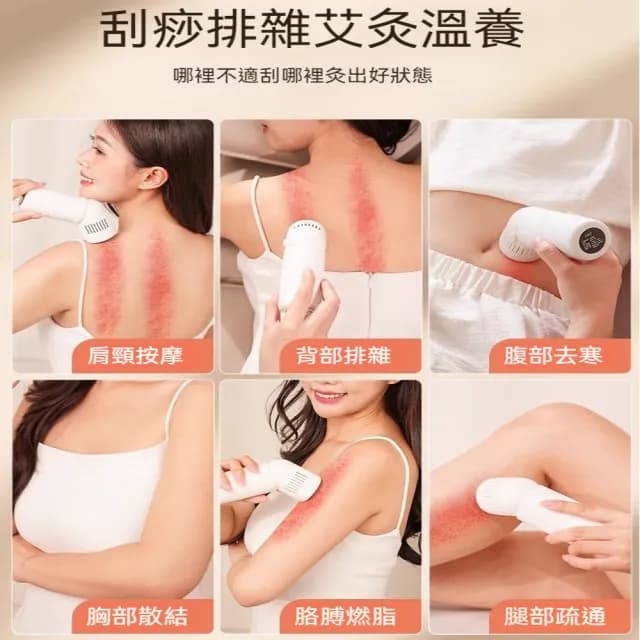 刮痧排雜艾灸溫養

哪裡不適刮哪裡灸出好狀態

肩頸按摩

背部排雜

腹部去寒

胸部散結

胳膊燃脂

腿部疏通