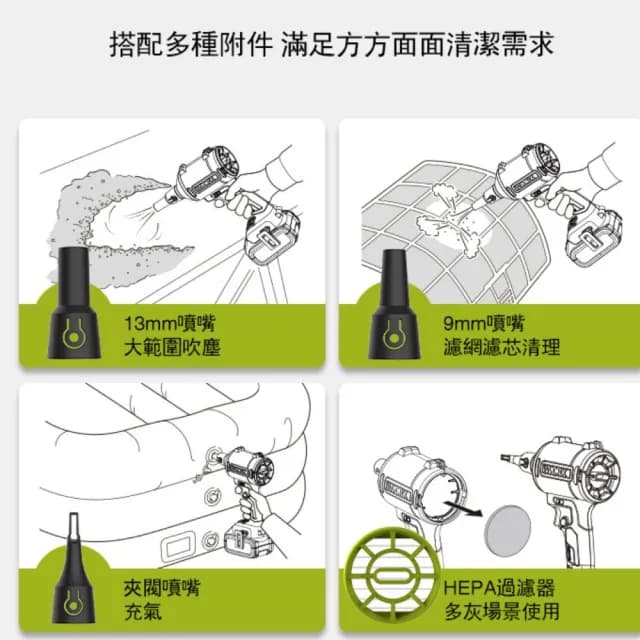 搭配多種附件 滿足方方面面清潔需求

13mm噴嘴
大範圍吹塵

9mm噴嘴
濾網濾芯清理

夾閥噴嘴
充氣

HEPA過濾器
多灰場景使用