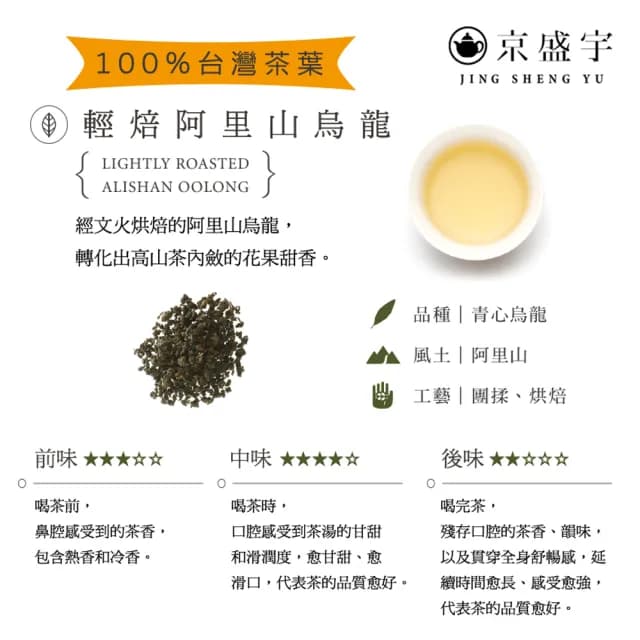 100%台灣茶葉

京盛宇
JING SHENG YU

輕焙阿里山烏龍

LIGHTLY ROASTED
ALISHAN OOLONG

經文火烘焙的阿里山烏龍，
轉化出高山茶內斂的花果甜香。

品種｜青心烏龍

風土｜阿里山

工藝｜團揉、烘焙

前味 ★★★☆☆

喝茶前，
鼻腔感受到的茶香，
包含熱香和冷香。

中味 ★★★★☆

喝茶時，
口腔感受到茶湯的甘甜和滑潤度，愈甘甜、愈滑口，代表茶的品質愈好。

後味 ★★☆☆☆

喝完茶，
殘存口腔的茶香、韻味，以及貫穿全身舒暢感，延續時間愈長、感受愈強，代表茶的品質愈好。