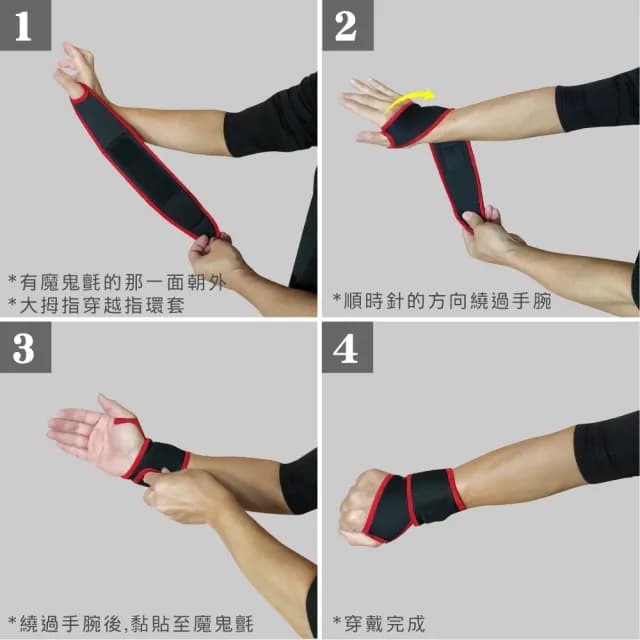 1

*有魔鬼氈的那一面朝外
*大拇指穿越指環套

2

*順時針的方向繞過手腕

3

*繞過手腕後,黏貼至魔鬼氈

4

*穿戴完成