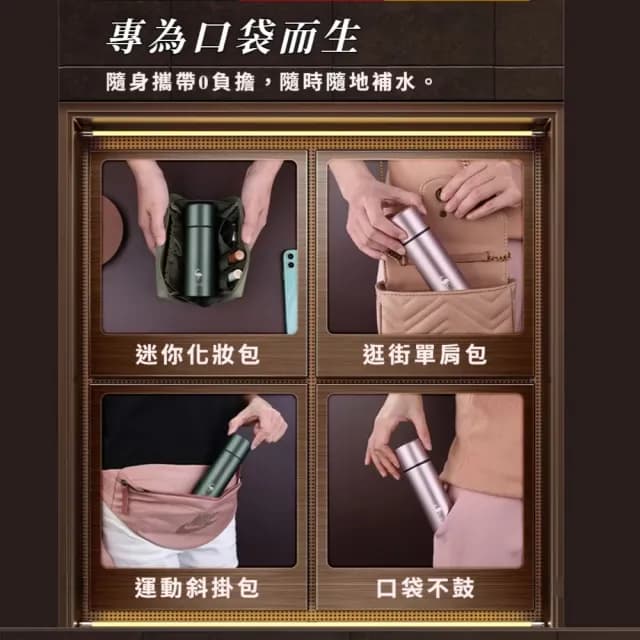 專為口袋而生

隨身攜帶0負擔，隨時隨地補水。

迷你化妝包

逛街單肩包

運動斜掛包

口袋不鼓