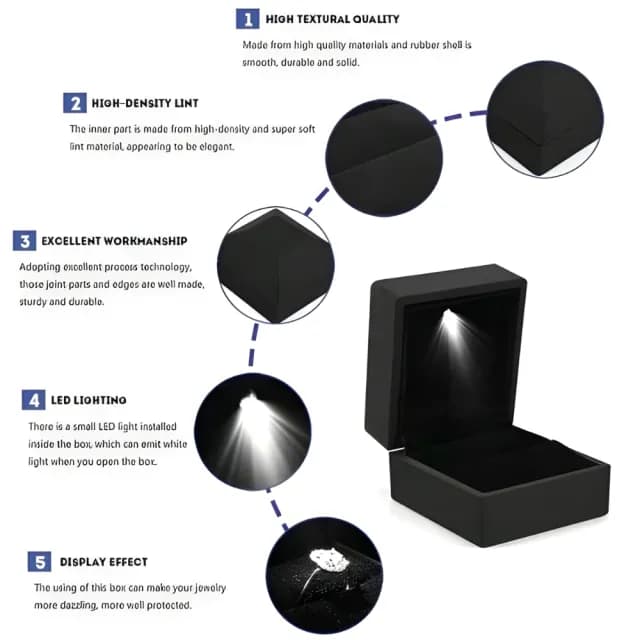 1 HIGH TEXTURAL QUALITY

Made from high quality materials and rubber shell is smooth, durable and solid.

2 HIGH-DENSITY LINT

The inner part is made from high-density and super soft lint material, appearing to be elegant.

3 EXCELLENT WORKMANSHIP

Adopting excellent process technology, those joint parts and edges are well made, sturdy and durable.

4 LED LIGHTING

There is a small LED light installed inside the box, which can emit white light when you open the box.

5 DISPLAY EFFECT

The using of this box can make your jewelry more dazzling, more well protected.