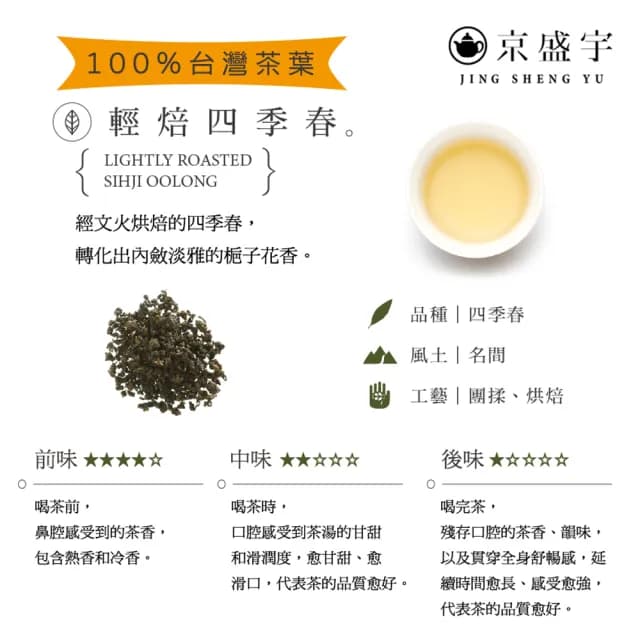 100%台灣茶葉

京盛宇
JING SHENG YU

輕焙四季春。

LIGHTLY ROASTED SIHJI OOLONG

經文火烘焙的四季春，
轉化出內斂淡雅的梔子花香。

品種｜四季春

風土｜名間

工藝｜團揉、烘焙

前味 ★★★★☆

喝茶前，
鼻腔感受到的茶香，
包含熱香和冷香。

中味 ★★☆☆☆

喝茶時，
口腔感受到茶湯的甘甜和滑潤度，愈甘甜、愈滑口，代表茶的品質愈好。

後味 ★☆☆☆☆

喝完茶，
殘存口腔的茶香、韻味，以及貫穿全身舒暢感，延續時間愈長、感受愈強，代表茶的品質愈好。