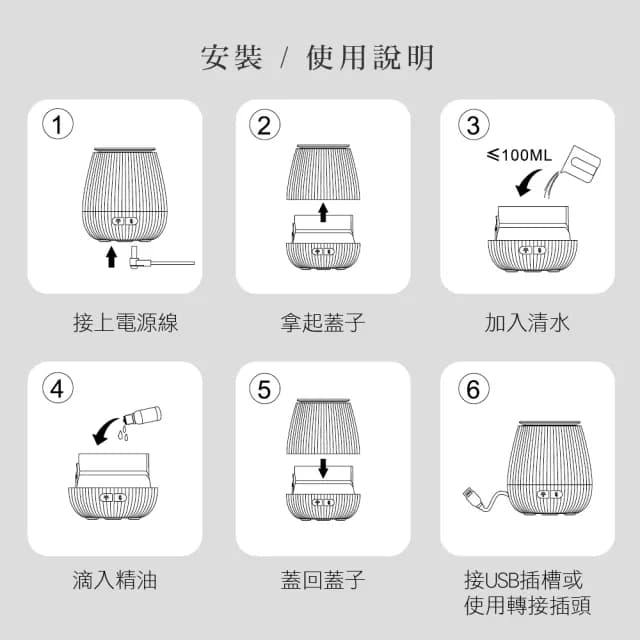 安裝 / 使用說明

1

接上電源線

2

拿起蓋子

3

≤100ML

加入清水

4

滴入精油

5

蓋回蓋子

6

接USB插槽或使用轉接插頭