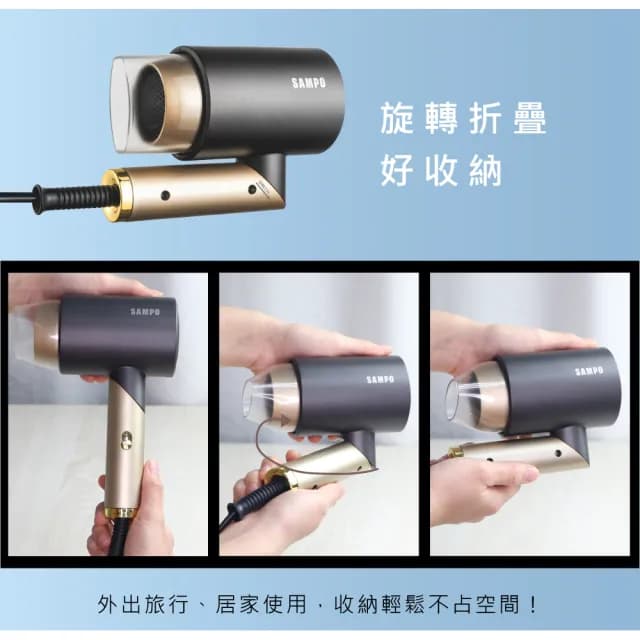 SAMPO

旋轉折疊
好收納

SAMPO

SAMPO

SAMPO

外出旅行、居家使用，收納輕鬆不占空間！