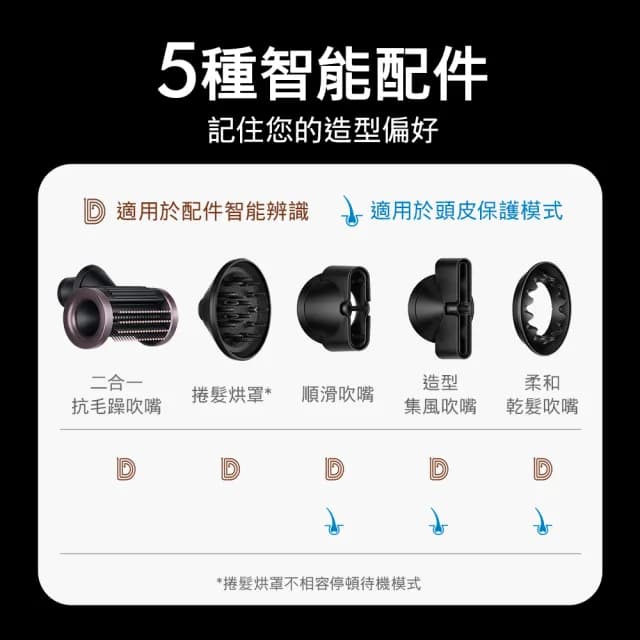 5種智能配件
記住您的造型偏好

適用於配件智能辨識　適用於頭皮保護模式

二合一
抗毛躁吹嘴

捲髮烘罩*

順滑吹嘴

造型
集風吹嘴

柔和
乾髮吹嘴

*捲髮烘罩不相容停頓待機模式