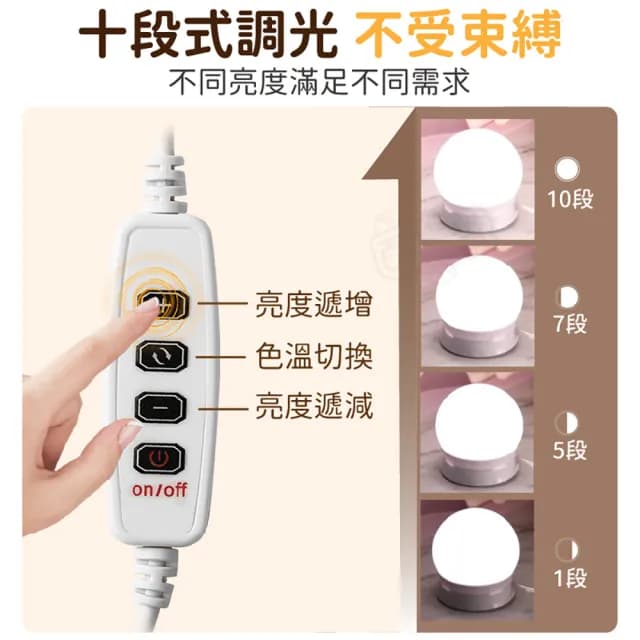 十段式調光 不受束縛
不同亮度滿足不同需求

亮度遞增
色溫切換
亮度遞減
on/off

10段
7段
5段
1段