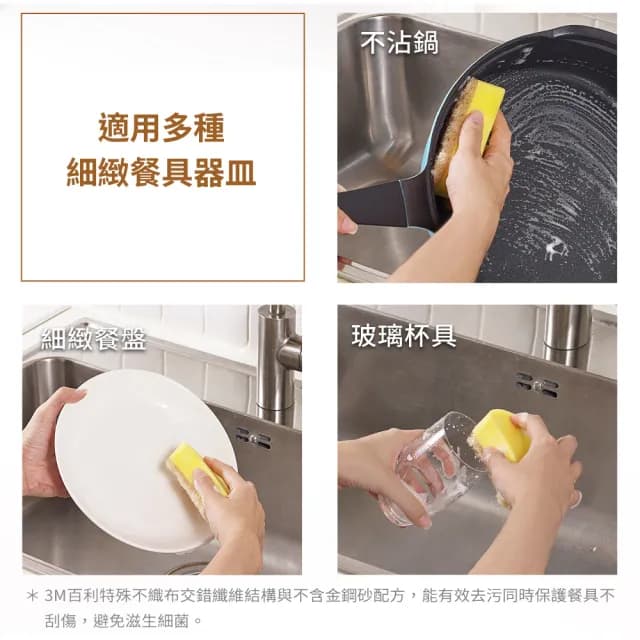 適用多種
細緻餐具器皿

不沾鍋

細緻餐盤

玻璃杯具

＊ 3M百利特殊不織布交錯纖維結構與不含金鋼砂配方，能有效去污同時保護餐具不刮傷，避免滋生細菌。