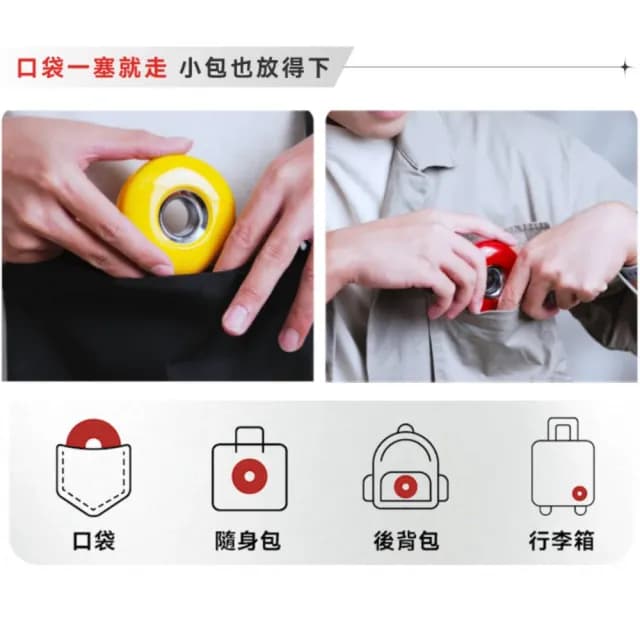 口袋一塞就走 小包也放得下

口袋

隨身包

後背包

行李箱