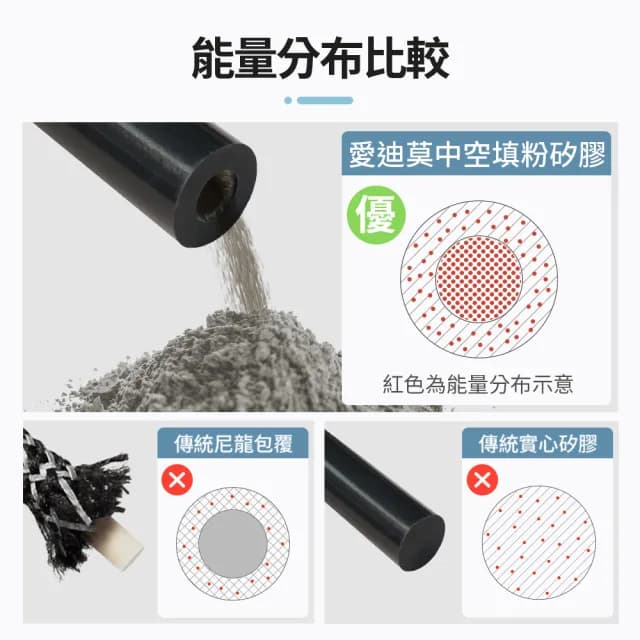 能量分布比較

愛迪莫中空填粉矽膠

優

紅色為能量分布示意

傳統尼龍包覆

傳統實心矽膠