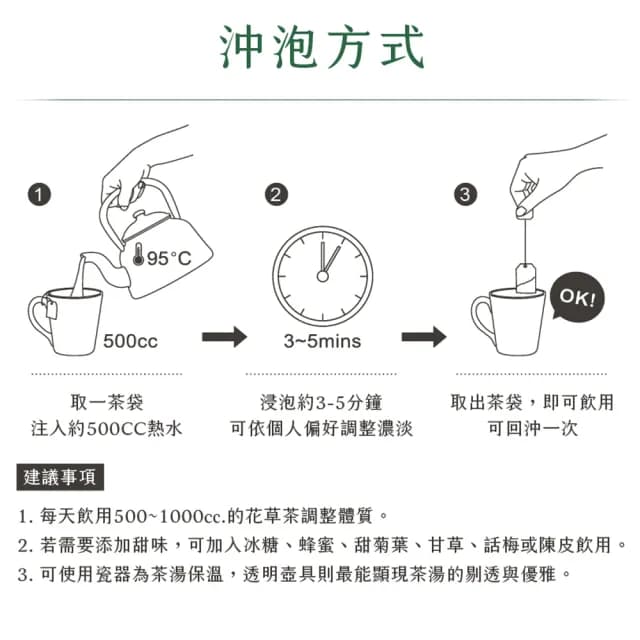 沖泡方式

1

95°C

500cc

取一茶袋
注入約500CC熱水

2

3~5mins

浸泡約3-5分鐘
可依個人偏好調整濃淡

3

OK!

取出茶袋，即可飲用
可回沖一次

建議事項

1. 每天飲用500~1000cc.的花草茶調整體質。
2. 若需要添加甜味，可加入冰糖、蜂蜜、甜菊葉、甘草、話梅或陳皮飲用。
3. 可使用瓷器為茶湯保溫，透明壺具則最能顯現茶湯的剔透與優雅。