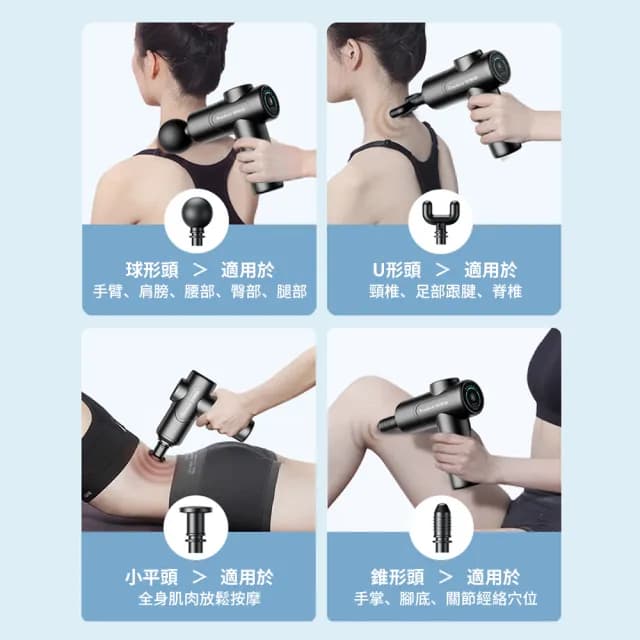 球形頭 > 適用於
手臂、肩膀、腰部、臀部、腿部

U形頭 > 適用於
頸椎、足部跟腱、脊椎

小平頭 > 適用於
全身肌肉放鬆按摩

錐形頭 > 適用於
手掌、腳底、關節經絡穴位