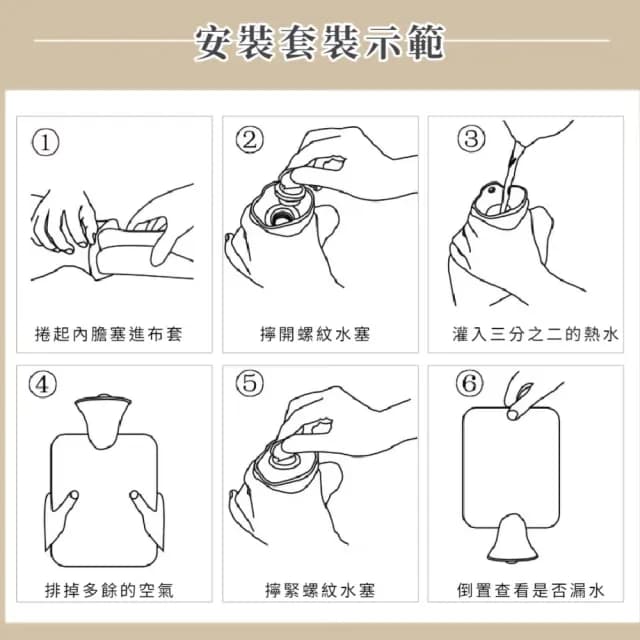 安裝套裝示範

①
捲起內膽塞進布套

②
擰開螺紋水塞

③
灌入三分之二的熱水

④
排掉多餘的空氣

⑤
擰緊螺紋水塞

⑥
倒置查看是否漏水