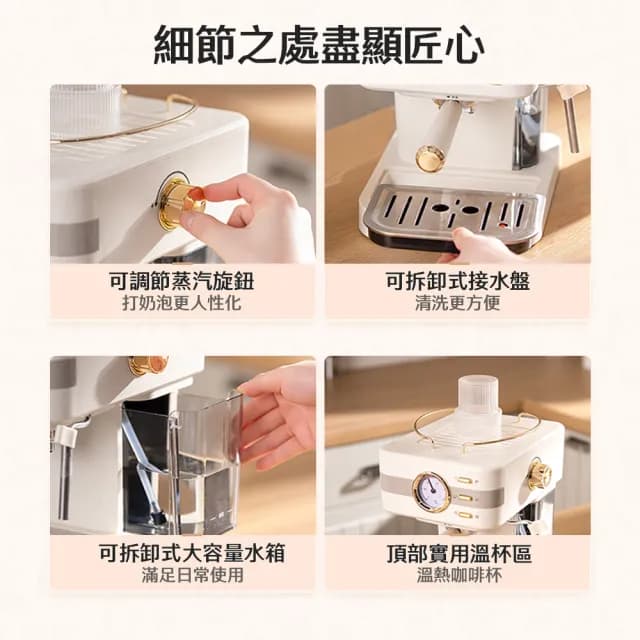 細節之處盡顯匠心

可調節蒸汽旋鈕
打奶泡更人性化

可拆卸式接水盤
清洗更方便

可拆卸式大容量水箱
滿足日常使用

頂部實用溫杯區
溫熱咖啡杯