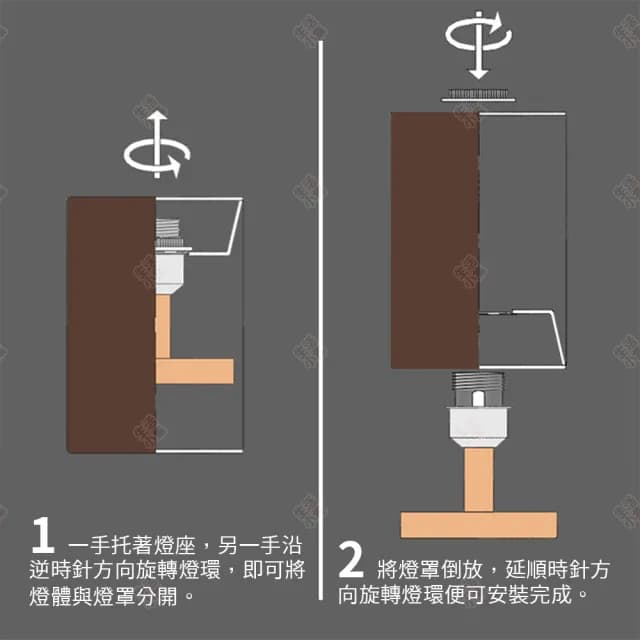 1 一手托著燈座，另一手沿逆時針方向旋轉燈環，即可將燈體與燈罩分開。

2 將燈罩倒放，延順時針方向旋轉燈環便可安裝完成。