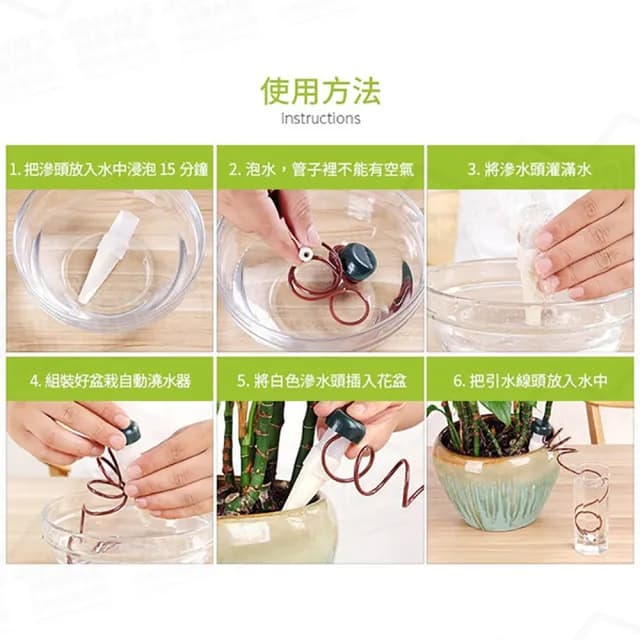 使用方法
Instructions

1. 把滲頭放入水中浸泡 15 分鐘

2. 泡水，管子裡不能有空氣

3. 將滲水頭灌滿水

4. 組裝好盆栽自動澆水器

5. 將白色滲水頭插入花盆

6. 把引水線頭放入水中