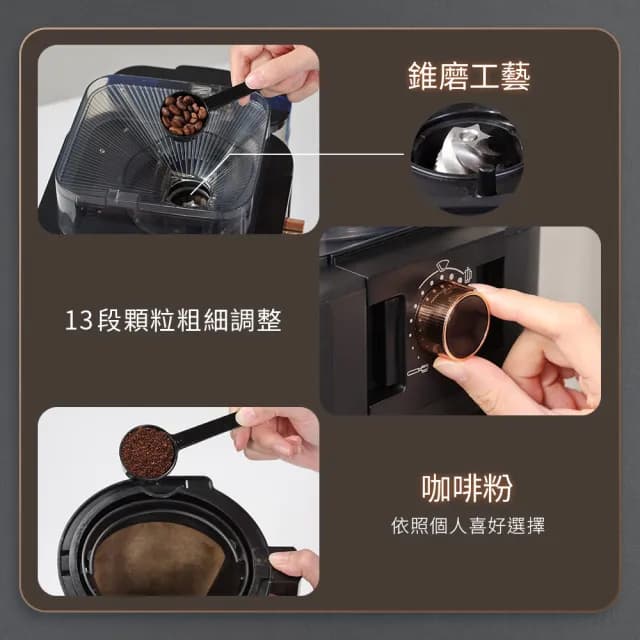 錐磨工藝

13段顆粒粗細調整

咖啡粉
依照個人喜好選擇