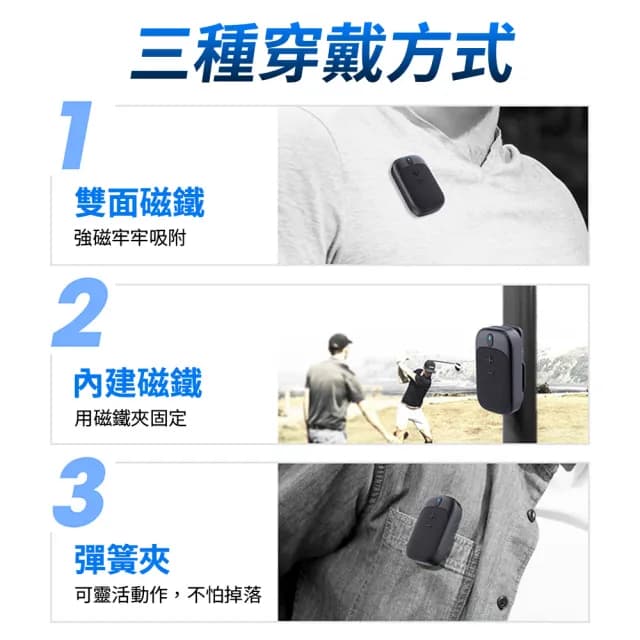 三種穿戴方式

1
雙面磁鐵
強磁牢牢吸附

2
內建磁鐵
用磁鐵夾固定

3
彈簧夾
可靈活動作，不怕掉落