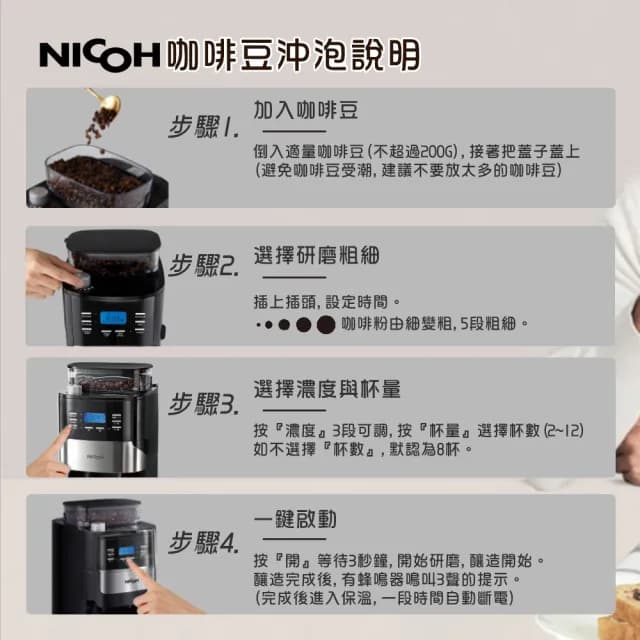 NICOH 咖啡豆沖泡說明

步驟1.
加入咖啡豆
倒入適量咖啡豆(不超過200G),接著把蓋子蓋上
(避免咖啡豆受潮,建議不要放太多的咖啡豆)

步驟2.
選擇研磨粗細
插上插頭,設定時間。
咖啡粉由細變粗,5段粗細。

步驟3.
選擇濃度與杯量
按『濃度』3段可調,按『杯量』選擇杯數(2~12)
如不選擇『杯數』,默認為8杯。

步驟4.
一鍵啟動
按『開』等待3秒鐘,開始研磨,釀造開始。
釀造完成後,有蜂鳴器鳴叫3聲的提示。
(完成後進入保溫,一段時間自動斷電)