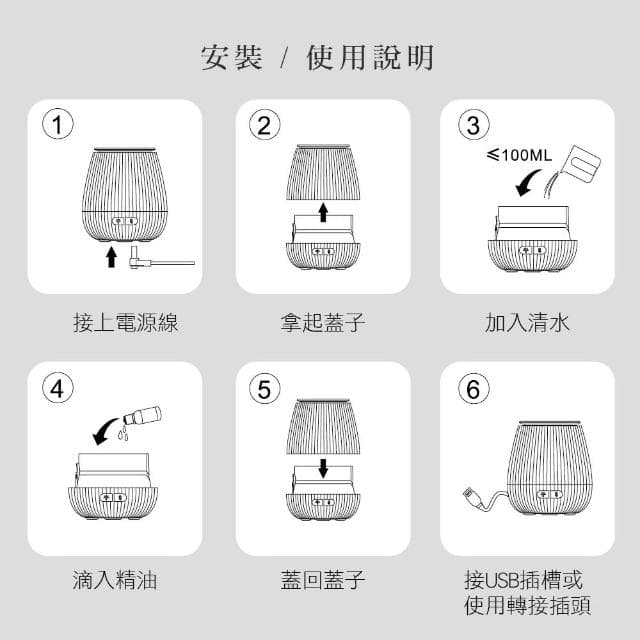 安裝 / 使用說明

1

接上電源線

2

拿起蓋子

3

≤100ML

加入清水

4

滴入精油

5

蓋回蓋子

6

接USB插槽或使用轉接插頭