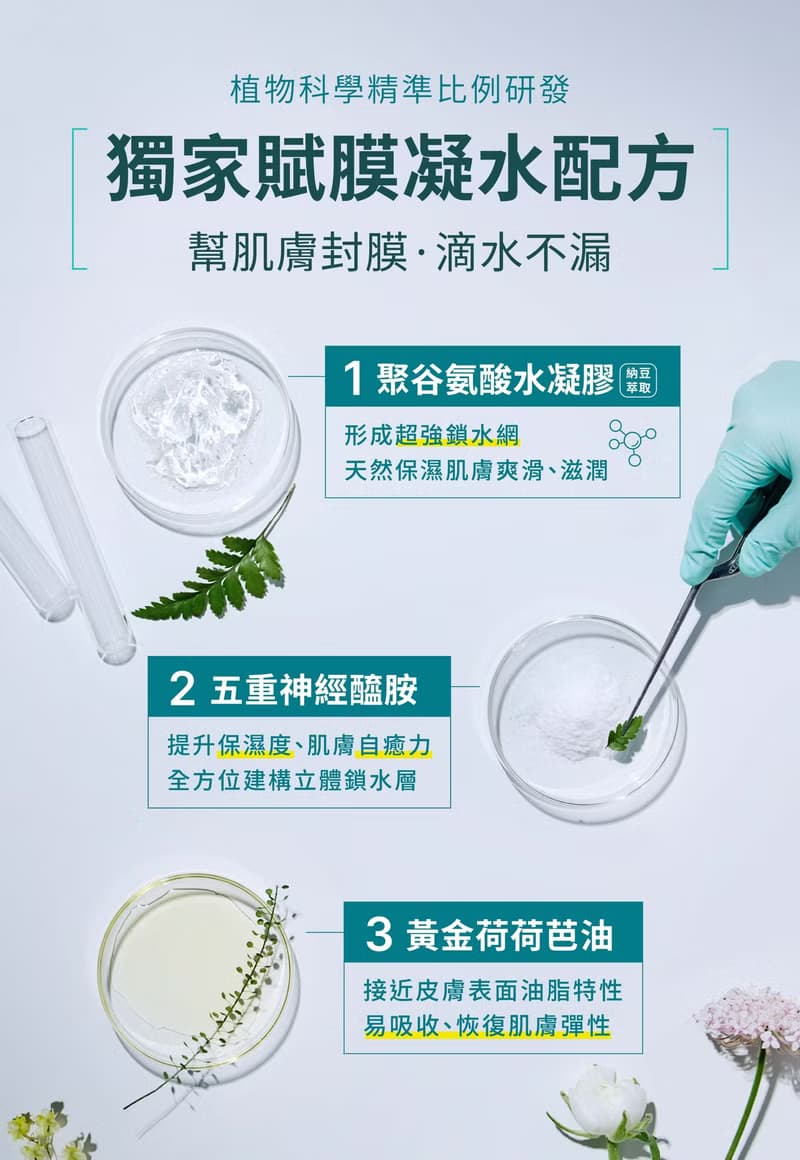 植物科學精準比例研發

獨家賦膜凝水配方

幫肌膚封膜·滴水不漏

1 聚谷氨酸水凝膠 納豆萃取

形成超強鎖水網
天然保濕肌膚爽滑、滋潤

2 五重神經醯胺

提升保濕度、肌膚自癒力
全方位建構立體鎖水層

3 黃金荷荷芭油

接近皮膚表面油脂特性
易吸收、恢復肌膚彈性