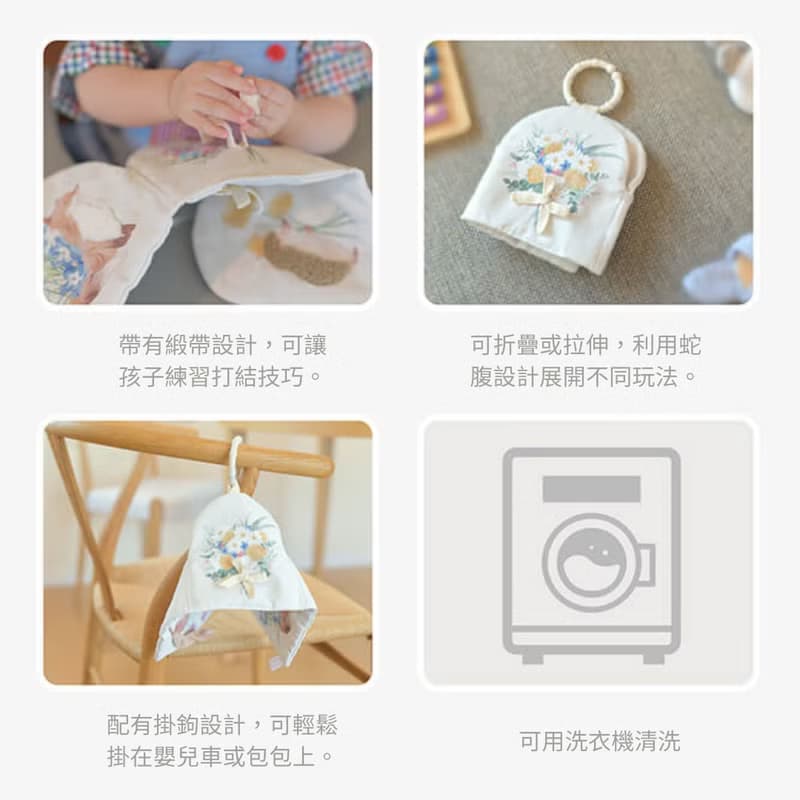 帶有緞帶設計，可讓孩子練習打結技巧。

可折疊或拉伸，利用蛇腹設計展開不同玩法。

配有掛鉤設計，可輕鬆掛在嬰兒車或包包上。

可用洗衣機清洗