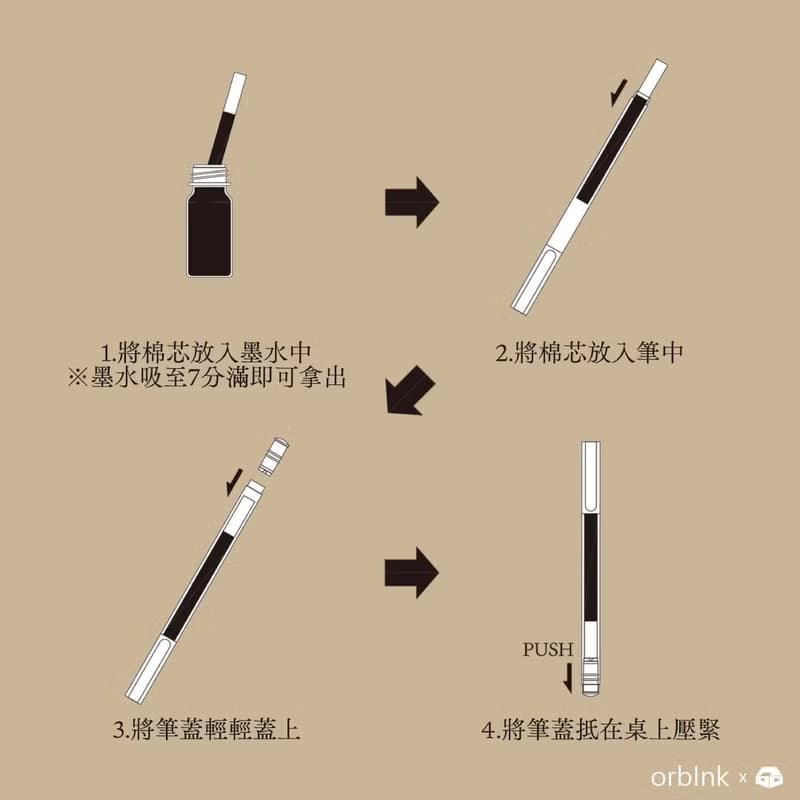 1.將棉芯放入墨水中
※墨水吸至7分滿即可拿出

2.將棉芯放入筆中

3.將筆蓋輕輕蓋上

PUSH

4.將筆蓋抵在桌上壓緊

orbInk x