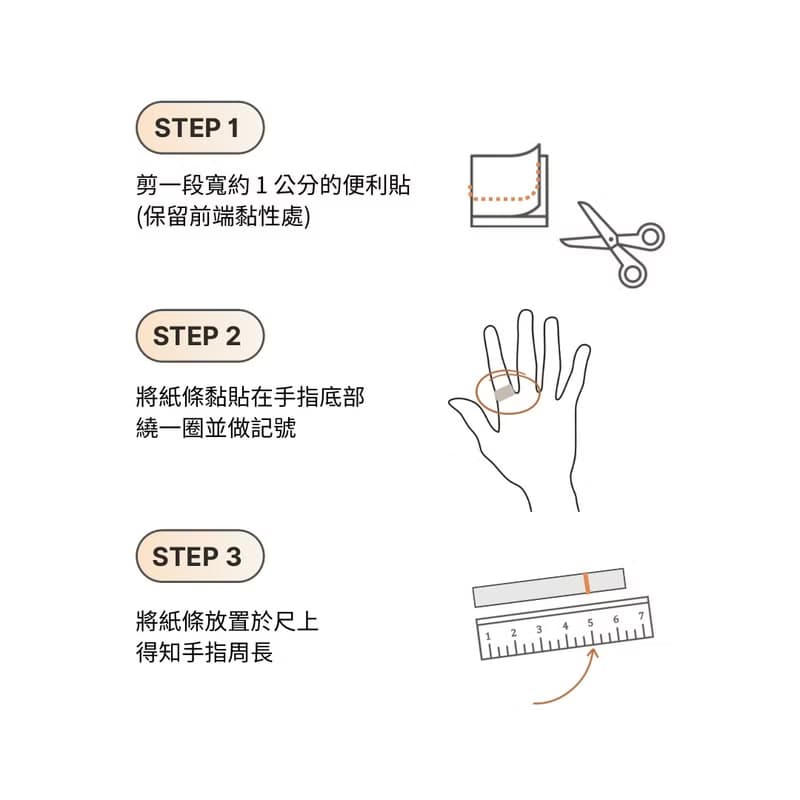 STEP 1

剪一段寬約 1 公分的便利貼
(保留前端黏性處)

STEP 2

將紙條黏貼在手指底部
繞一圈並做記號

STEP 3

將紙條放置於尺上
得知手指周長

1 2 3 4 5 6 7