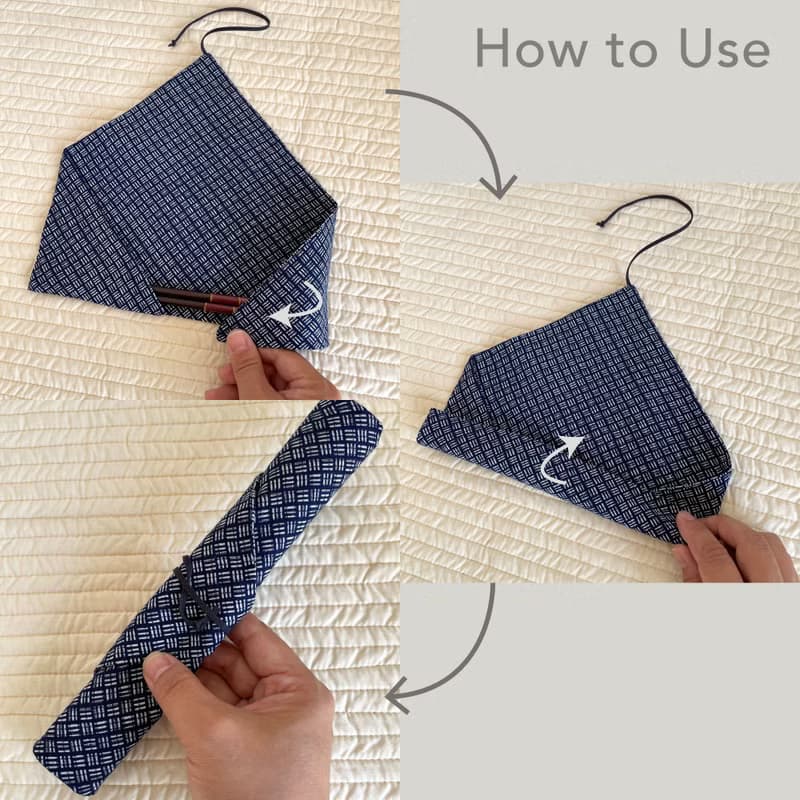 How to Use