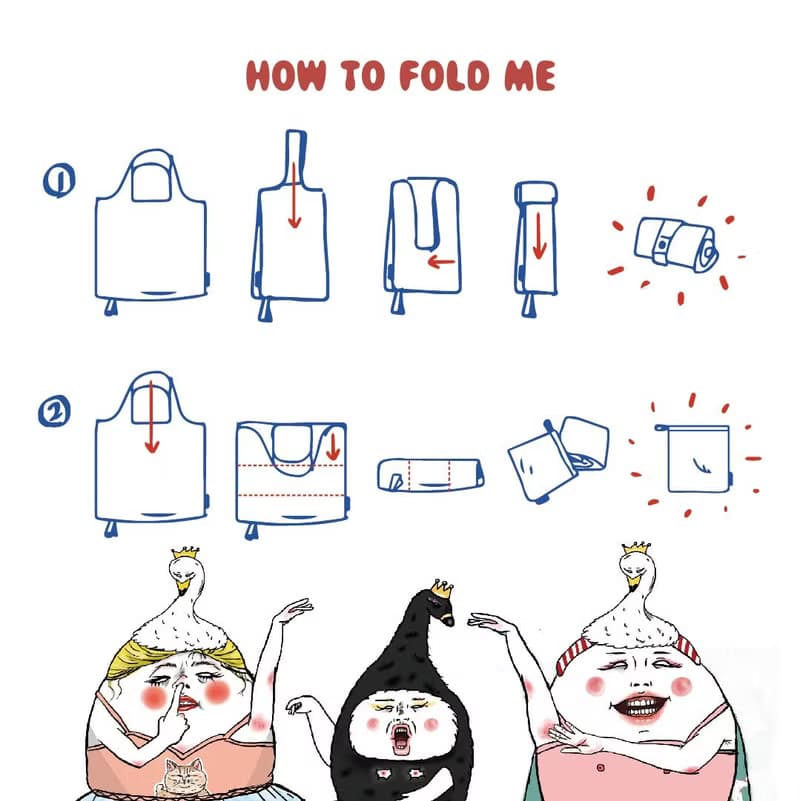 HOW TO FOLD ME

①

②