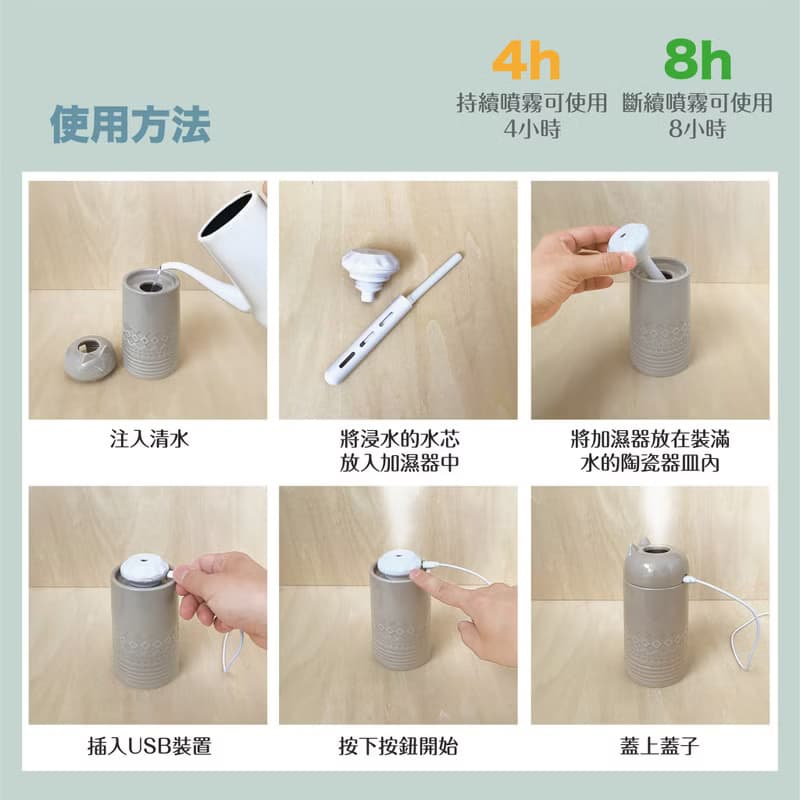 使用方法

4h
持續噴霧可使用
4小時

8h
斷續噴霧可使用
8小時

注入清水

將浸水的水芯
放入加濕器中

將加濕器放在裝滿
水的陶瓷器皿內

插入USB裝置

按下按鈕開始

蓋上蓋子