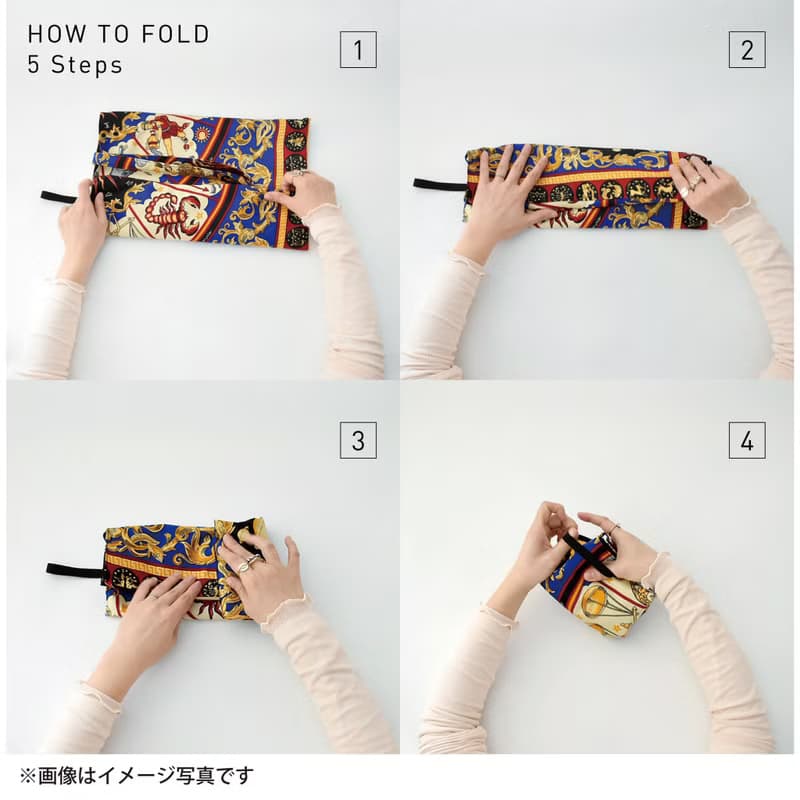 HOW TO FOLD
5 Steps

1

2

3

4

※画像はイメージ写真です