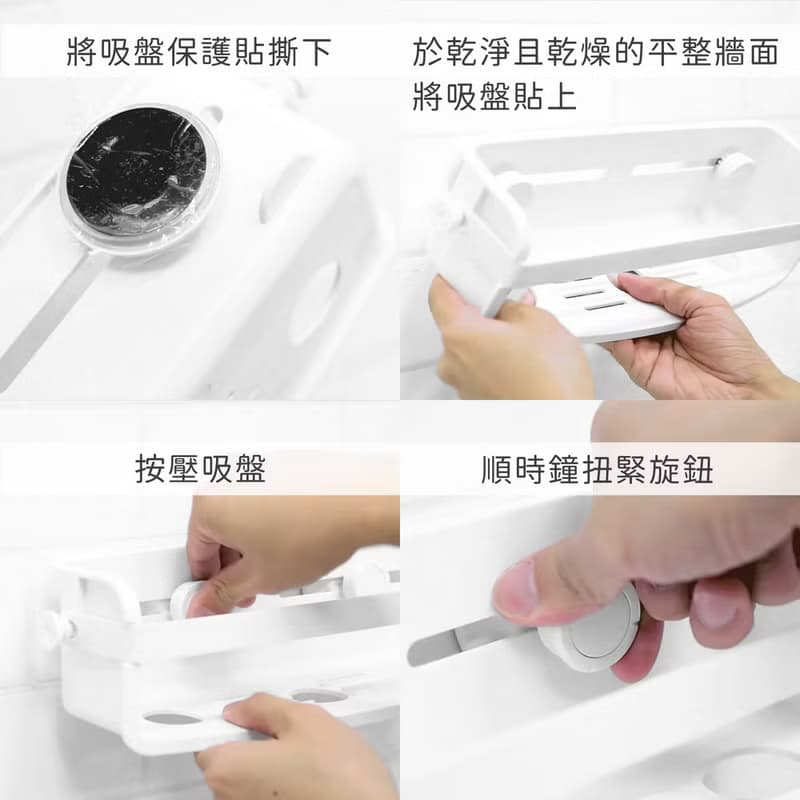 將吸盤保護貼撕下

於乾淨且乾燥的平整牆面將吸盤貼上

按壓吸盤

順時鐘扭緊旋鈕