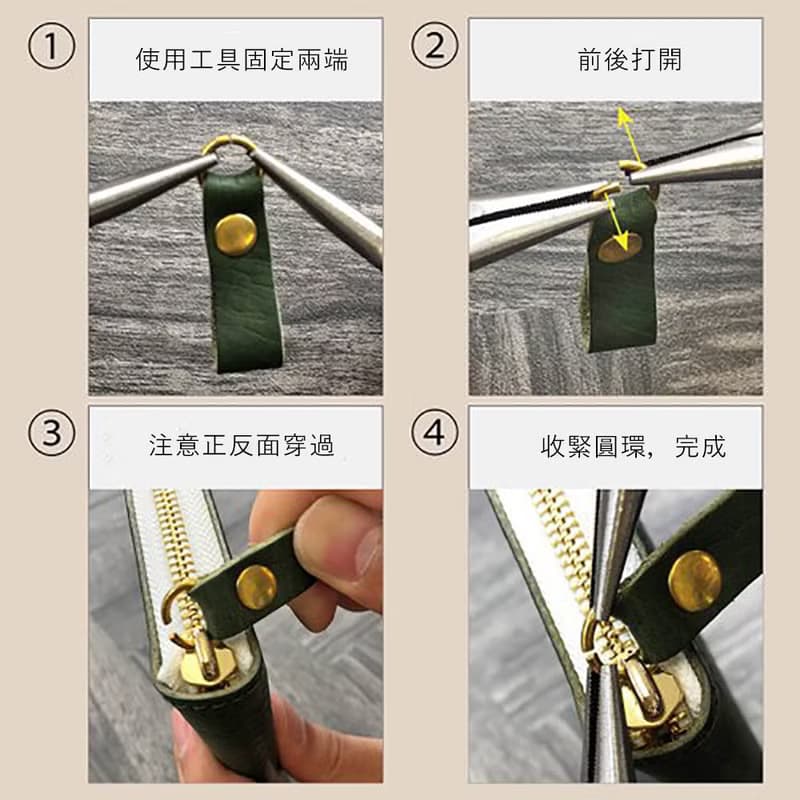 ①
使用工具固定兩端

②
前後打開

③
注意正反面穿過

④
收緊圓環，完成