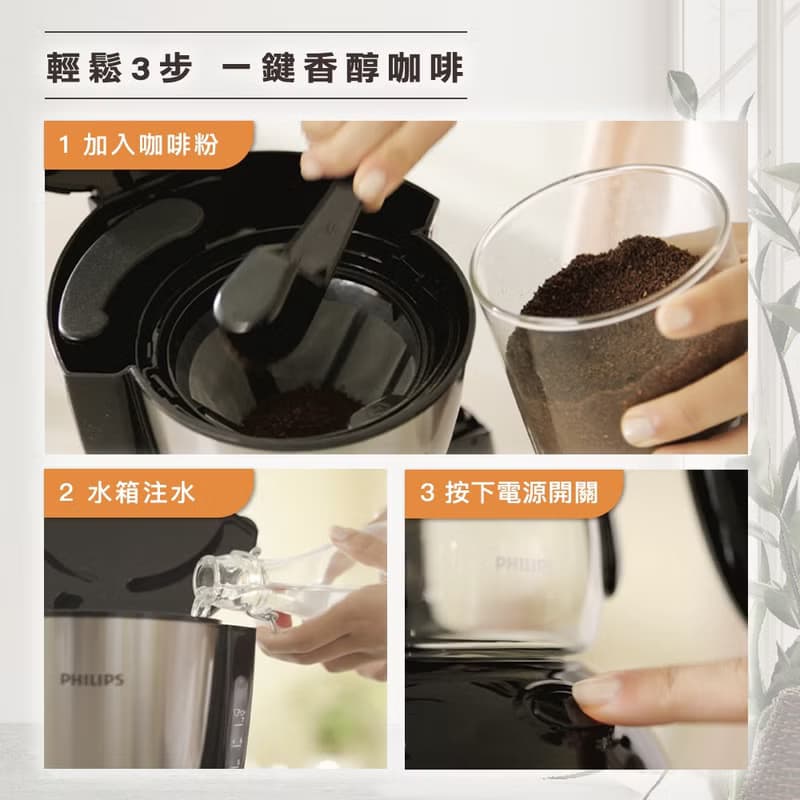 輕鬆3步 一鍵香醇咖啡

1 加入咖啡粉

2 水箱注水

PHILIPS

3 按下電源開關

PHILIPS