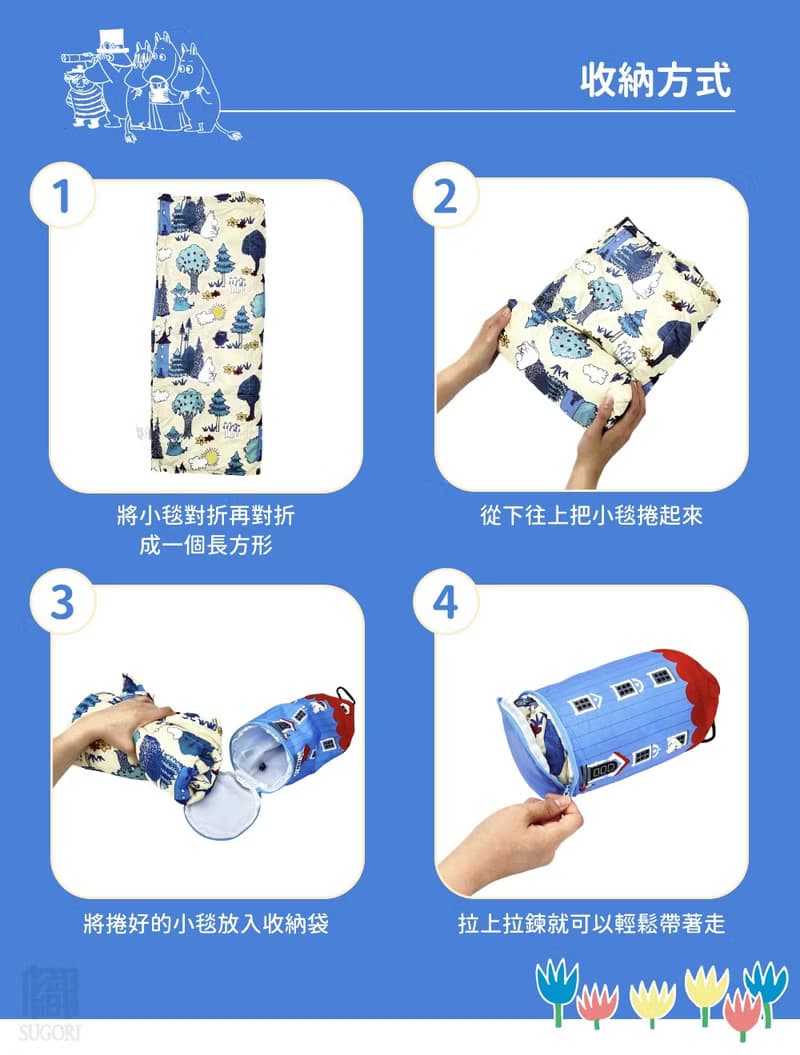 收納方式

1

將小毯對折再對折
成一個長方形

2

從下往上把小毯捲起來

3

將捲好的小毯放入收納袋

4

拉上拉鍊就可以輕鬆帶著走

SUGORI