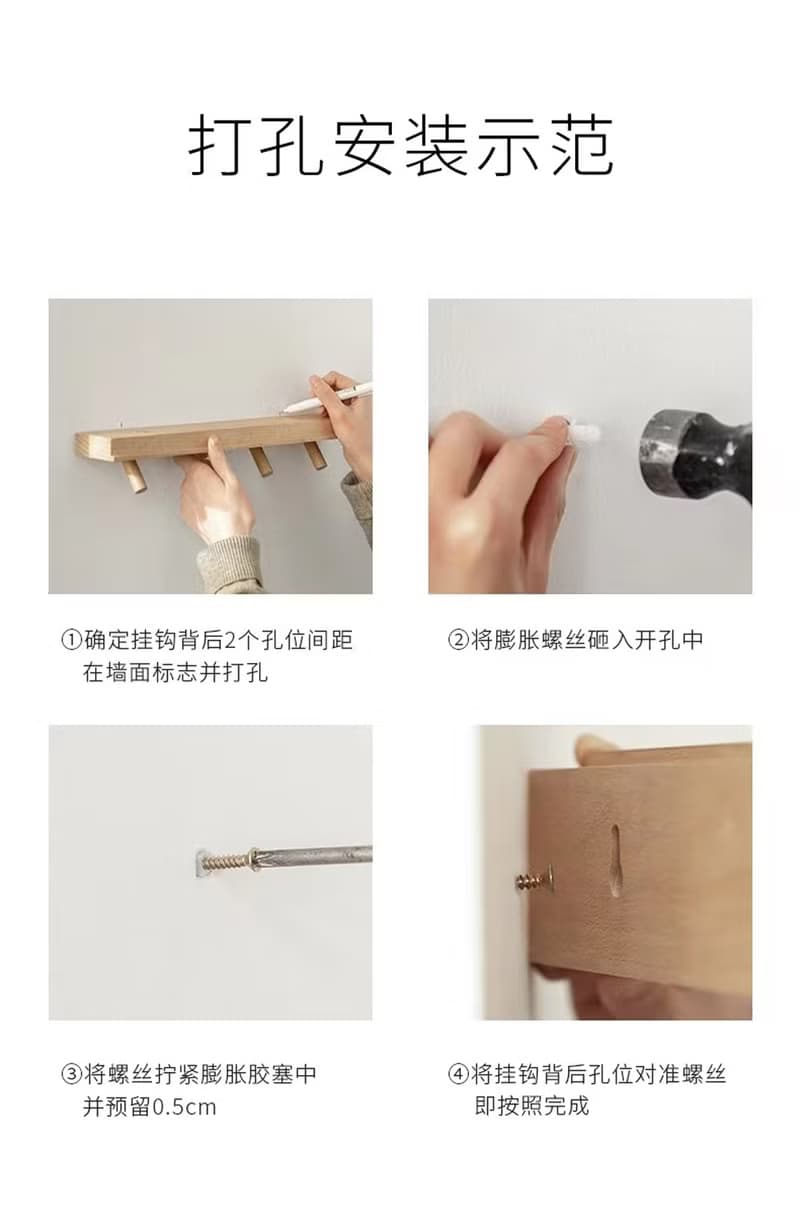 打孔安装示范

①确定挂钩背后2个孔位间距在墙面标志并打孔

②将膨胀螺丝砸入开孔中

③将螺丝拧紧膨胀胶塞中并预留0.5cm

④将挂钩背后孔位对准螺丝即按照完成