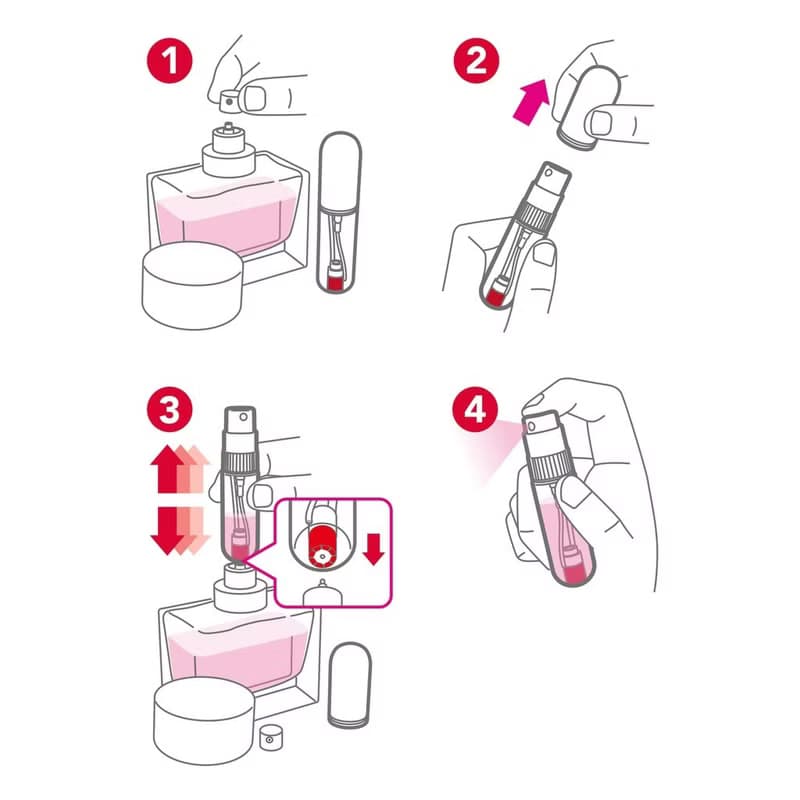 1

2

3

4