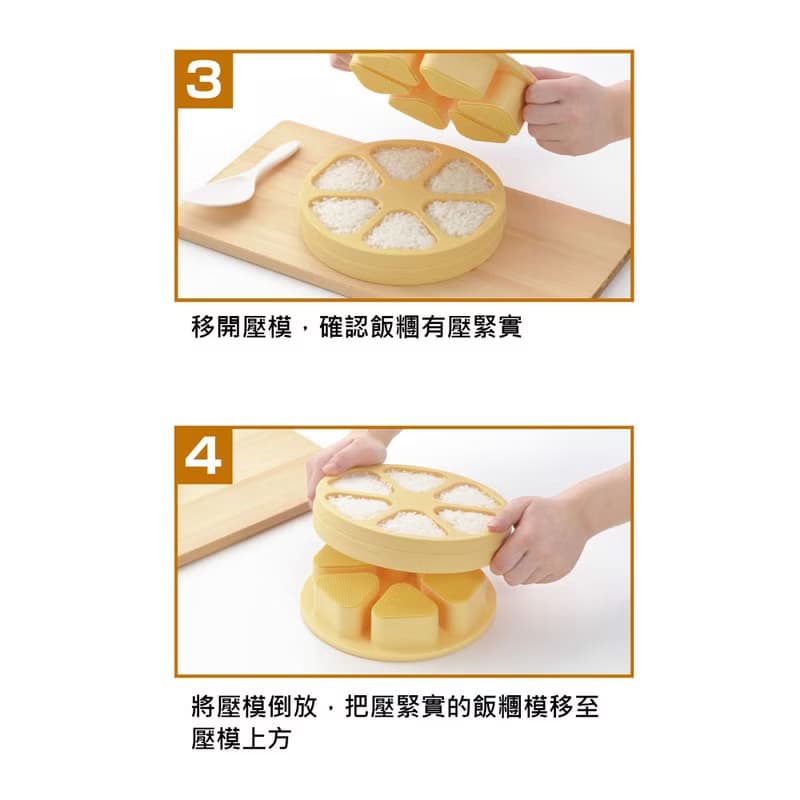 3

移開壓模，確認飯糰有壓緊實

4

將壓模倒放，把壓緊實的飯糰模移至壓模上方